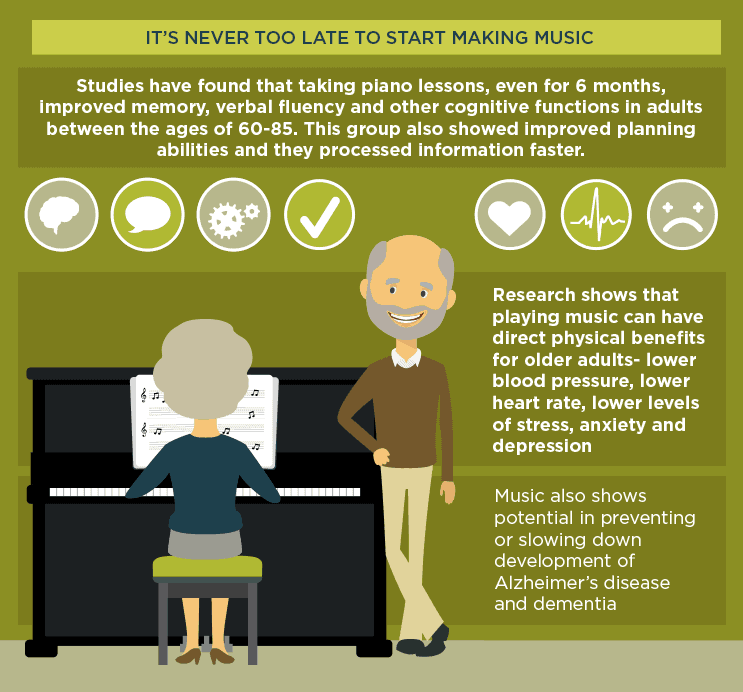 IT'S NEVER TOO LATE TO START MAKING MUSIC

Studies have found that taking piano lessons, even for 6 months, improved memory, verbal fluency and other cognitive functions in adults between the ages of 60-85. This group also showed improved planning abilities and they processed information faster.

Research shows that playing music can have direct physical benefits for older adults- lower blood pressure, lower heart rate, lower levels of stress, anxiety and depression

Music also shows potential in preventing or slowing down development of Alzheimer's disease and dementia