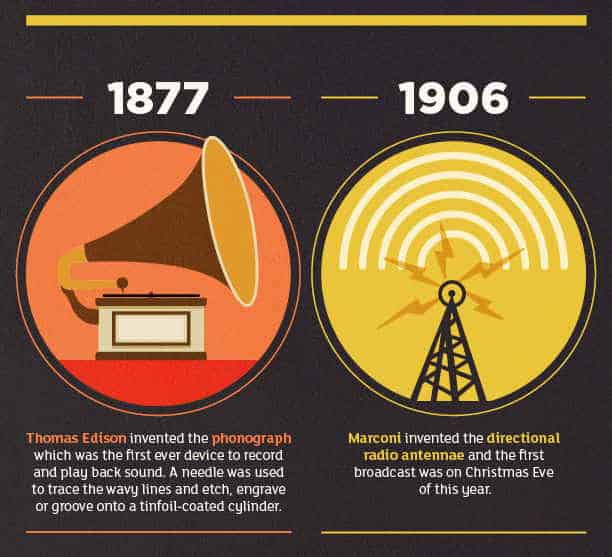 1877

Thomas Edison invented the phonograph which was the first ever device to record and play back sound. A needle was used to trace the wavy lines and etch, engrave or groove onto a tinfoil-coated cylinder.

1906

Marconi invented the directional radio antennae and the first broadcast was on Christmas Eve of this year.